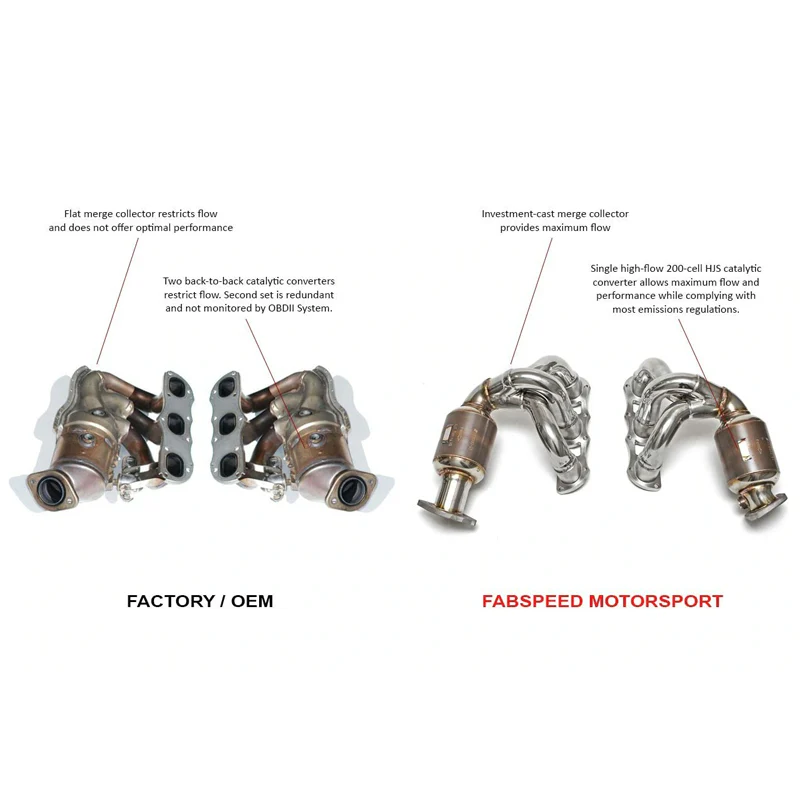 Flat merge collector restricts flow and does not offer optimal performance

Two back-to-back catalytic converters restrict flow. Second set is redundant and not monitored by OBDII System.

FACTORY / OEM

Investment-cast merge collector provides maximum flow

Single high-flow 200-cell HJS catalytic converter allows maximum flow and performance while complying with most emissions regulations.

FABSPEED MOTORSPORT